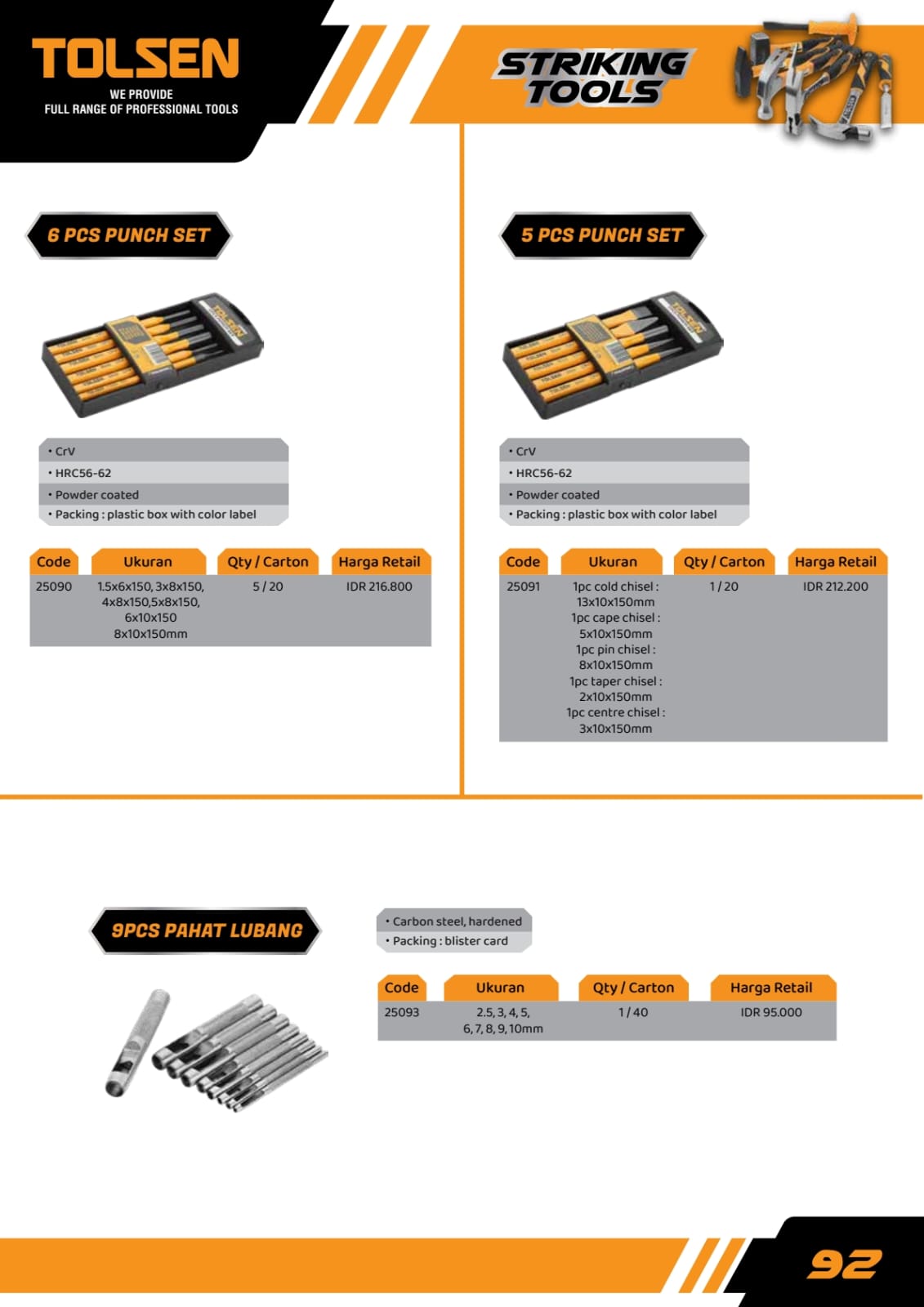 TOLSEN
WE PROVIDE
FULL RANGE OF PROFESSIONAL TOOLS

STRIKING TOOLS

6 PCS PUNCH SET

• CrV
• HRC56-62
• Powder coated
• Packing : plastic box with color label

| Code | Ukuran | Qty / Carton | Harga Retail |
|---|---|---|---|
| 25090 | 1.5x6x150, 3x8x150, 4x8x150,5x8x150, 6x10x150 8x10x150mm | 5 / 20 | IDR 216.800 |

5 PCS PUNCH SET

• CrV
• HRC56-62
• Powder coated
• Packing : plastic box with color label

| Code | Ukuran | Qty / Carton | Harga Retail |
|---|---|---|---|
| 25091 | 1pc cold chisel : 13x10x150mm 1pc cape chisel : 5x10x150mm 1pc pin chisel : 8x10x150mm 1pc taper chisel : 2x10x150mm 1pc centre chisel : 3x10x150mm | 1 / 20 | IDR 212.200 |

9PCS PAHAT LUBANG

• Carbon steel, hardened
• Packing : blister card

| Code | Ukuran | Qty / Carton | Harga Retail |
|---|---|---|---|
| 25093 | 2.5, 3, 4, 5, 6, 7, 8, 9, 10mm | 1 / 40 | IDR 95.000 |

92